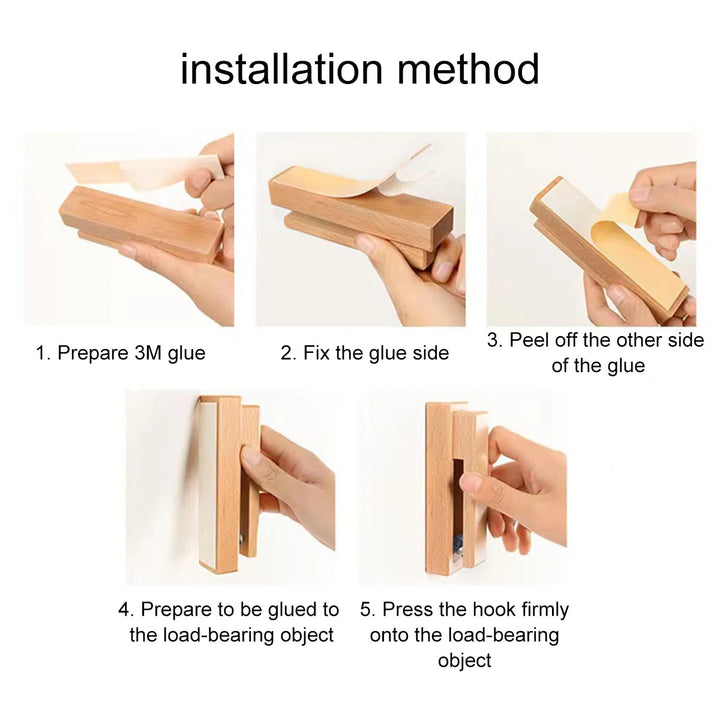 installation method

1. Prepare 3M glue

2. Fix the glue side

3. Peel off the other side of the glue

4. Prepare to be glued to the load-bearing object

5. Press the hook firmly onto the load-bearing object